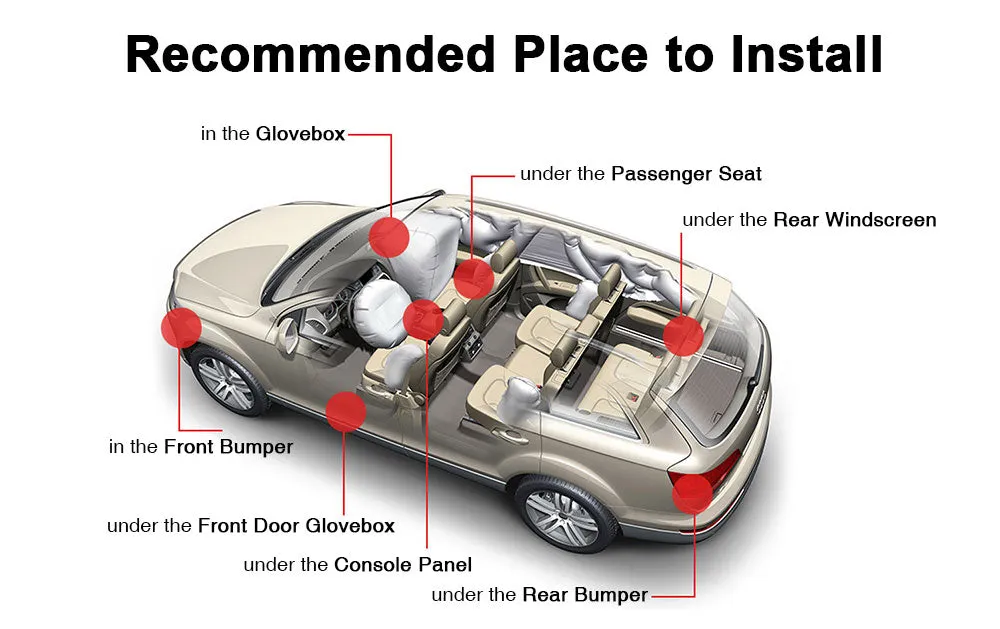 Recommended Place to Install

in the Glovebox

under the Passenger Seat

under the Rear Windscreen

in the Front Bumper

under the Front Door Glovebox

under the Console Panel

under the Rear Bumper